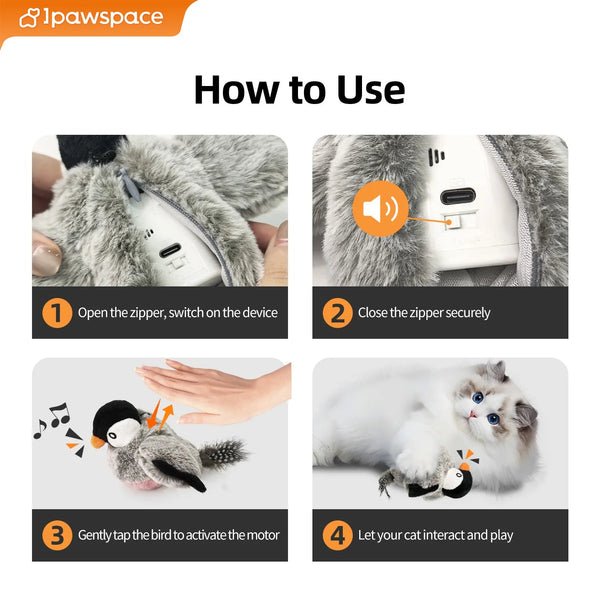 1pawspace

How to Use

1 Open the zipper, switch on the device

2 Close the zipper securely

3 Gently tap the bird to activate the motor

4 Let your cat interact and play