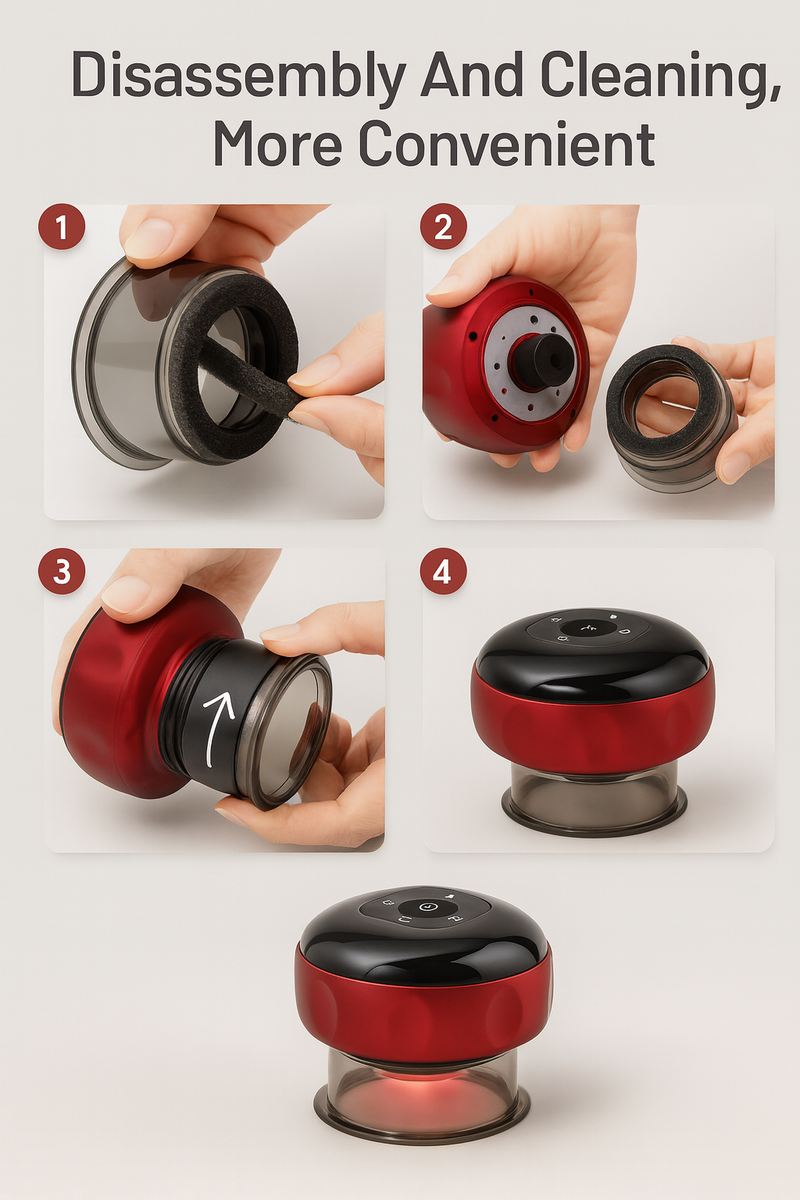 Disassembly And Cleaning, More Convenient

1

2

3

4